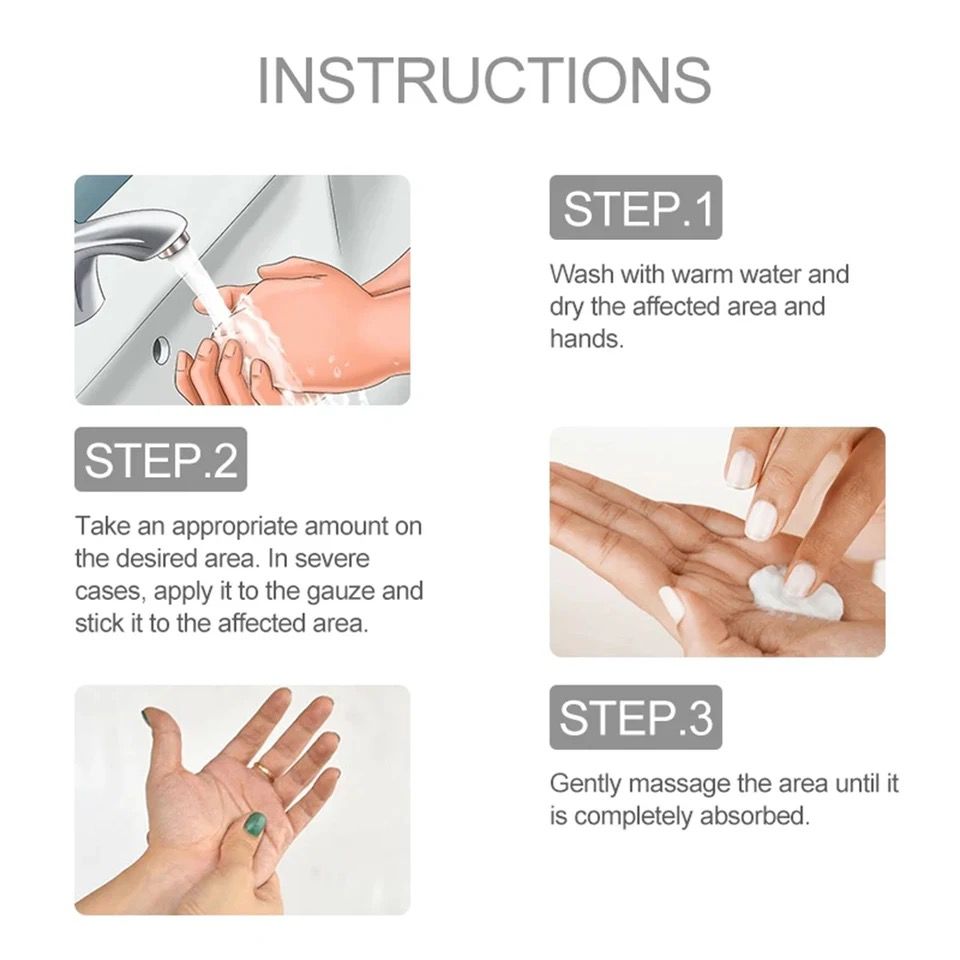 INSTRUCTIONS

STEP.1

Wash with warm water and dry the affected area and hands.

STEP.2

Take an appropriate amount on the desired area. In severe cases, apply it to the gauze and stick it to the affected area.

STEP.3

Gently massage the area until it is completely absorbed.